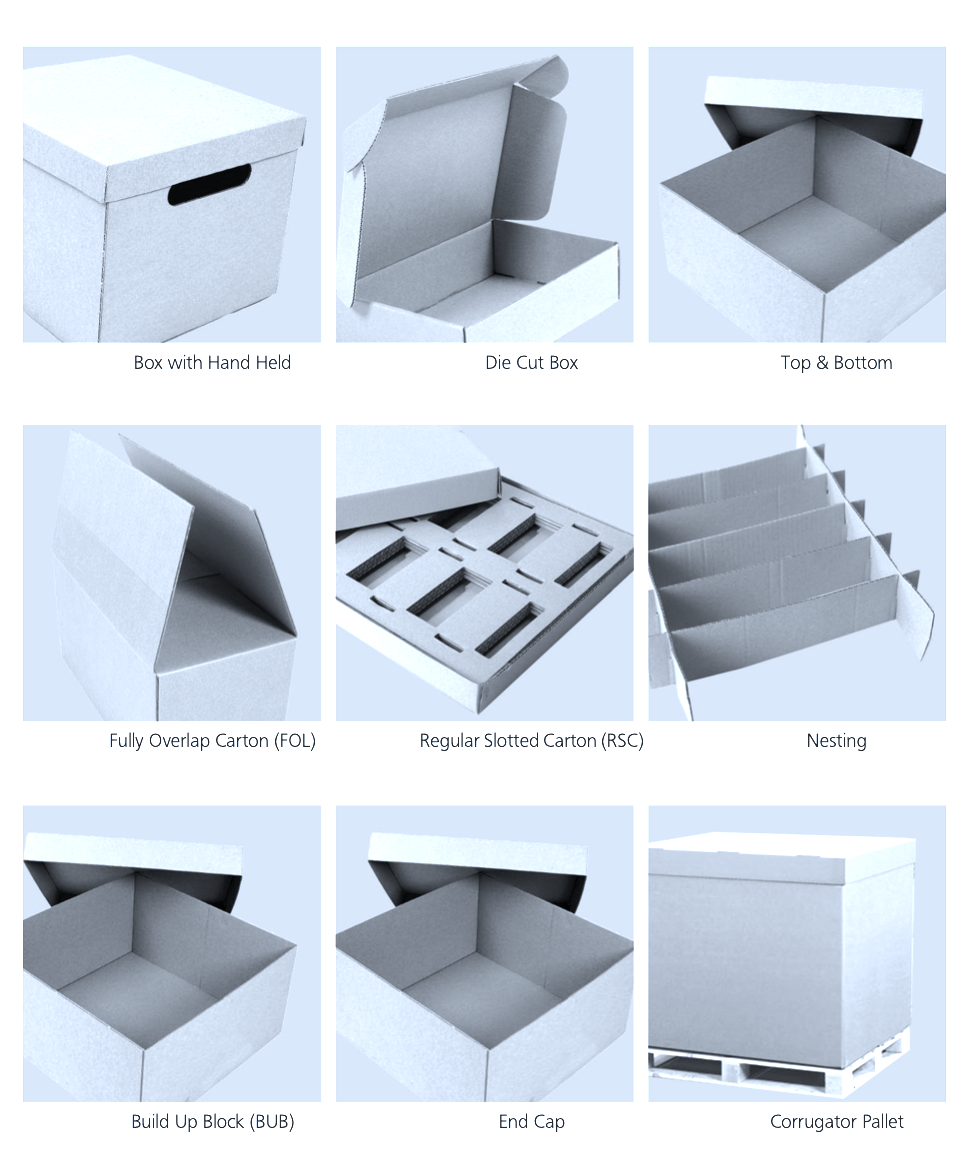 Box with Hand Held

Die Cut Box

Top & Bottom

Fully Overlap Carton (FOL)

Regular Slotted Carton (RSC)

Nesting

Build Up Block (BUB)

End Cap

Corrugator Pallet